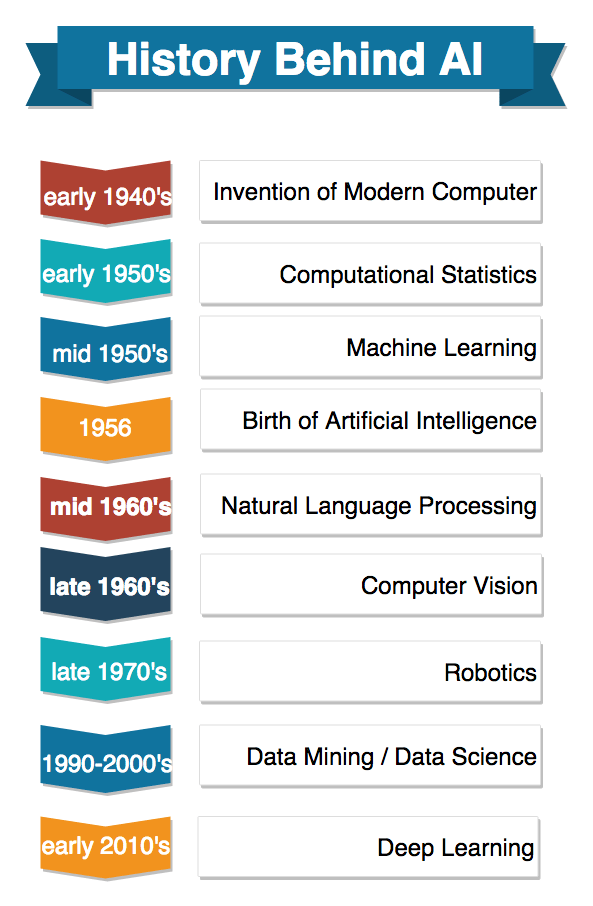 History Behind AI

early 1940's
Invention of Modern Computer

early 1950's
Computational Statistics

mid 1950's
Machine Learning

1956
Birth of Artificial Intelligence

mid 1960's
Natural Language Processing

late 1960's
Computer Vision

late 1970's
Robotics

1990-2000's
Data Mining / Data Science

early 2010's
Deep Learning