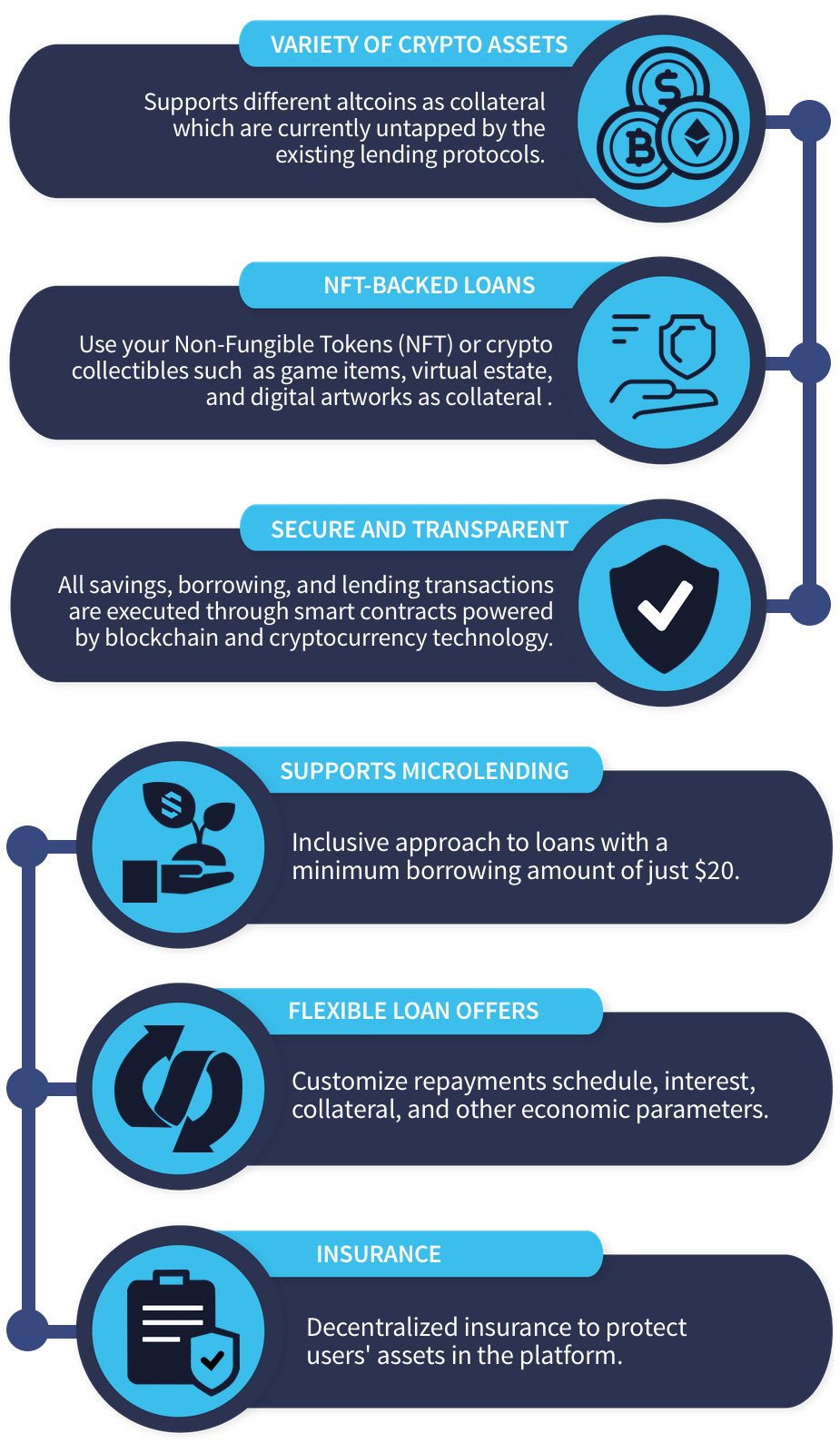 VARIETY OF CRYPTO ASSETS

Supports different altcoins as collateral which are currently untapped by the existing lending protocols.

NFT-BACKED LOANS

Use your Non-Fungible Tokens (NFT) or crypto collectibles such as game items, virtual estate, and digital artworks as collateral .

SECURE AND TRANSPARENT

All savings, borrowing, and lending transactions are executed through smart contracts powered by blockchain and cryptocurrency technology.

SUPPORTS MICROLENDING

Inclusive approach to loans with a minimum borrowing amount of just $20.

FLEXIBLE LOAN OFFERS

Customize repayments schedule, interest, collateral, and other economic parameters.

INSURANCE

Decentralized insurance to protect users' assets in the platform.