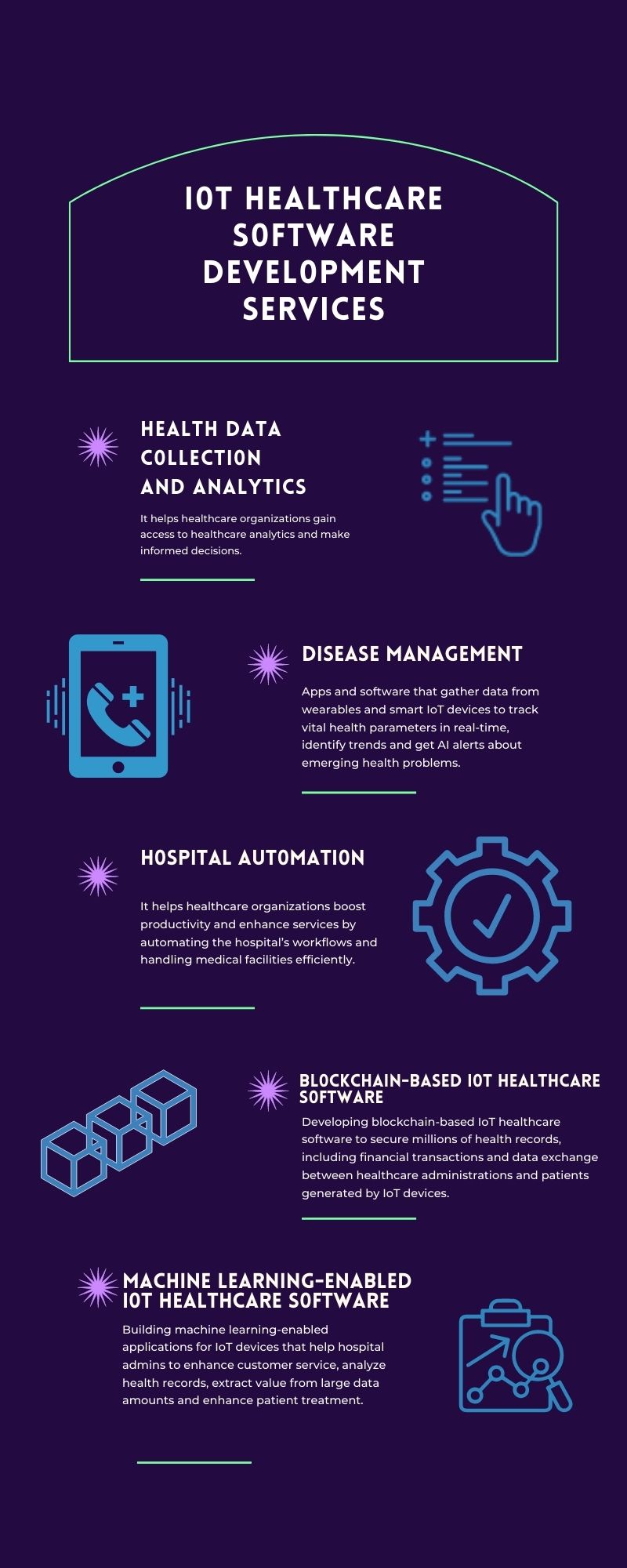 IOT HEALTHCARE SOFTWARE DEVELOPMENT SERVICES

HEALTH DATA COLLECTION AND ANALYTICS

It helps healthcare organizations gain access to healthcare analytics and make informed decisions.

DISEASE MANAGEMENT

Apps and software that gather data from wearables and smart IoT devices to track vital health parameters in real-time, identify trends and get AI alerts about emerging health problems.

HOSPITAL AUTOMATION

It helps healthcare organizations boost productivity and enhance services by automating the hospital's workflows and handling medical facilities efficiently.

BLOCKCHAIN-BASED IOT HEALTHCARE SOFTWARE

Developing blockchain-based IoT healthcare software to secure millions of health records, including financial transactions and data exchange between healthcare administrations and patients generated by IoT devices.

MACHINE LEARNING-ENABLED IOT HEALTHCARE SOFTWARE

Building machine learning-enabled applications for IoT devices that help hospital admins to enhance customer service, analyze health records, extract value from large data amounts and enhance patient treatment.