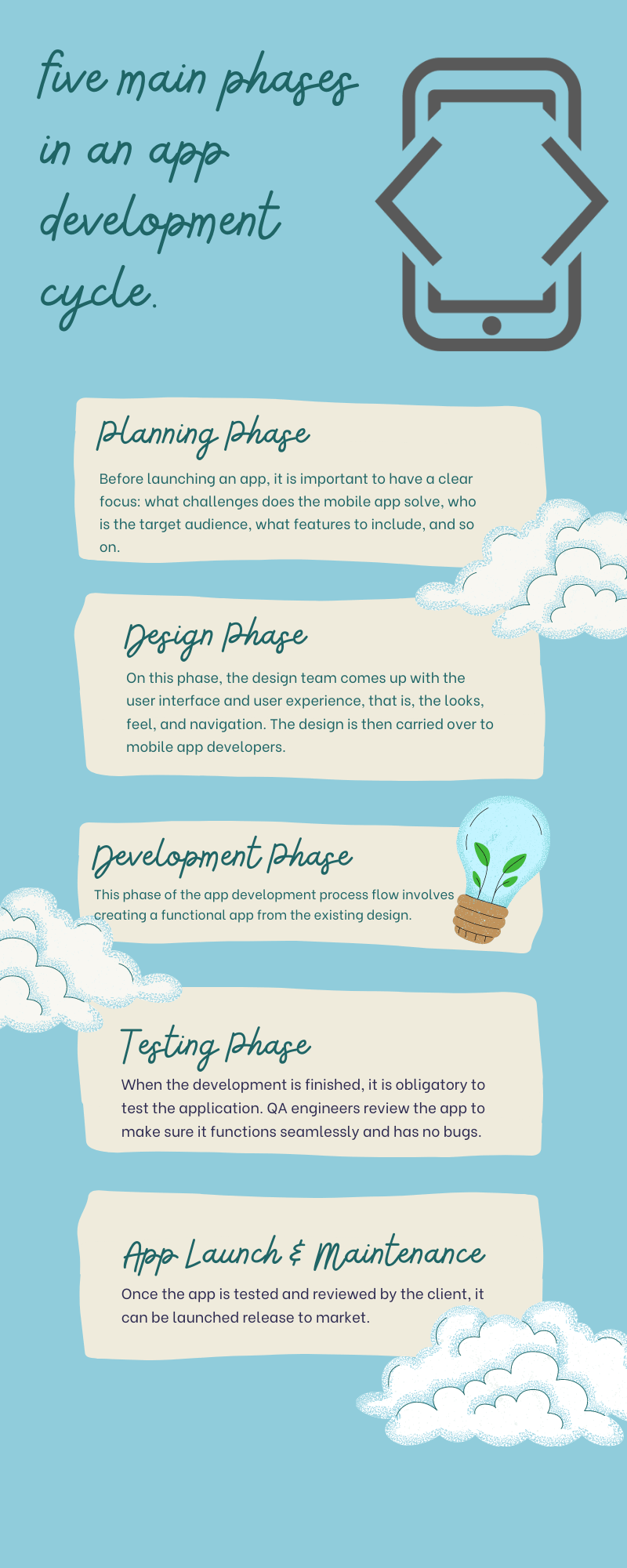 five main phases in an app development cycle.

Planning Phase

Before launching an app, it is important to have a clear focus: what challenges does the mobile app solve, who is the target audience, what features to include, and so on.

Design Phase

On this phase, the design team comes up with the user interface and user experience, that is, the looks, feel, and navigation. The design is then carried over to mobile app developers.

Development Phase

This phase of the app development process flow involves creating a functional app from the existing design.

Testing Phase

When the development is finished, it is obligatory to test the application. QA engineers review the app to make sure it functions seamlessly and has no bugs.

App Launch & Maintenance

Once the app is tested and reviewed by the client, it can be launched release to market.