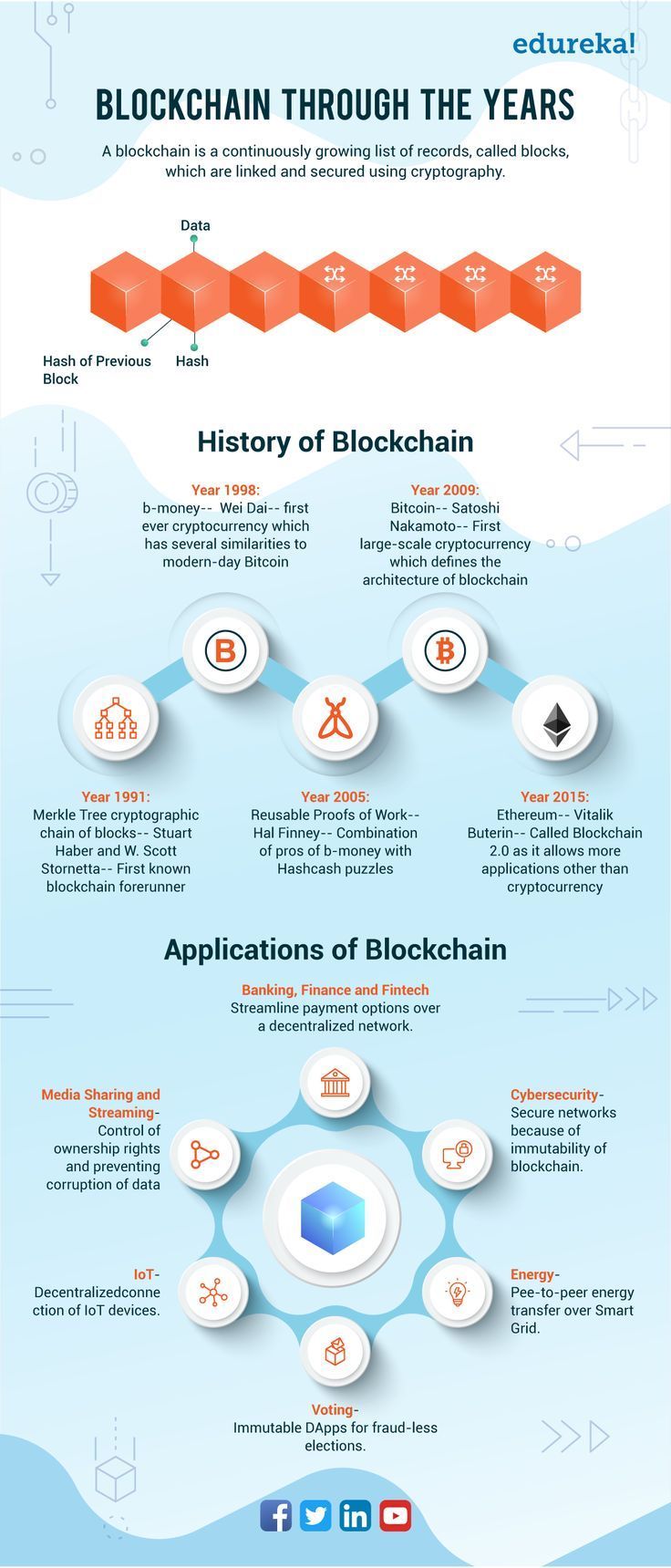 edureka!

BLOCKCHAIN THROUGH THE YEARS

A blockchain is a continuously growing list of records, called blocks, which are linked and secured using cryptography.

Data

Hash of Previous Block

Hash

History of Blockchain

Year 1998:
b-money-- Wei Dai-- first ever cryptocurrency which has several similarities to modern-day Bitcoin

Year 2009:
Bitcoin-- Satoshi Nakamoto-- First large-scale cryptocurrency which defines the architecture of blockchain

Year 1991:
Merkle Tree cryptographic chain of blocks-- Stuart Haber and W. Scott Stornetta-- First known blockchain forerunner

Year 2005:
Reusable Proofs of Work-- Hal Finney-- Combination of pros of b-money with Hashcash puzzles

Year 2015:
Ethereum-- Vitalik Buterin-- Called Blockchain 2.0 as it allows more applications other than cryptocurrency

Applications of Blockchain

Banking, Finance and Fintech
Streamline payment options over a decentralized network.

Media Sharing and Streaming- Control of ownership rights and preventing corruption of data

Cybersecurity- Secure networks because of immutability of blockchain.

IoT- Decentralizedconnection of IoT devices.

Energy- Pee-to-peer energy transfer over Smart Grid.

Voting- Immutable DApps for fraud-less elections.