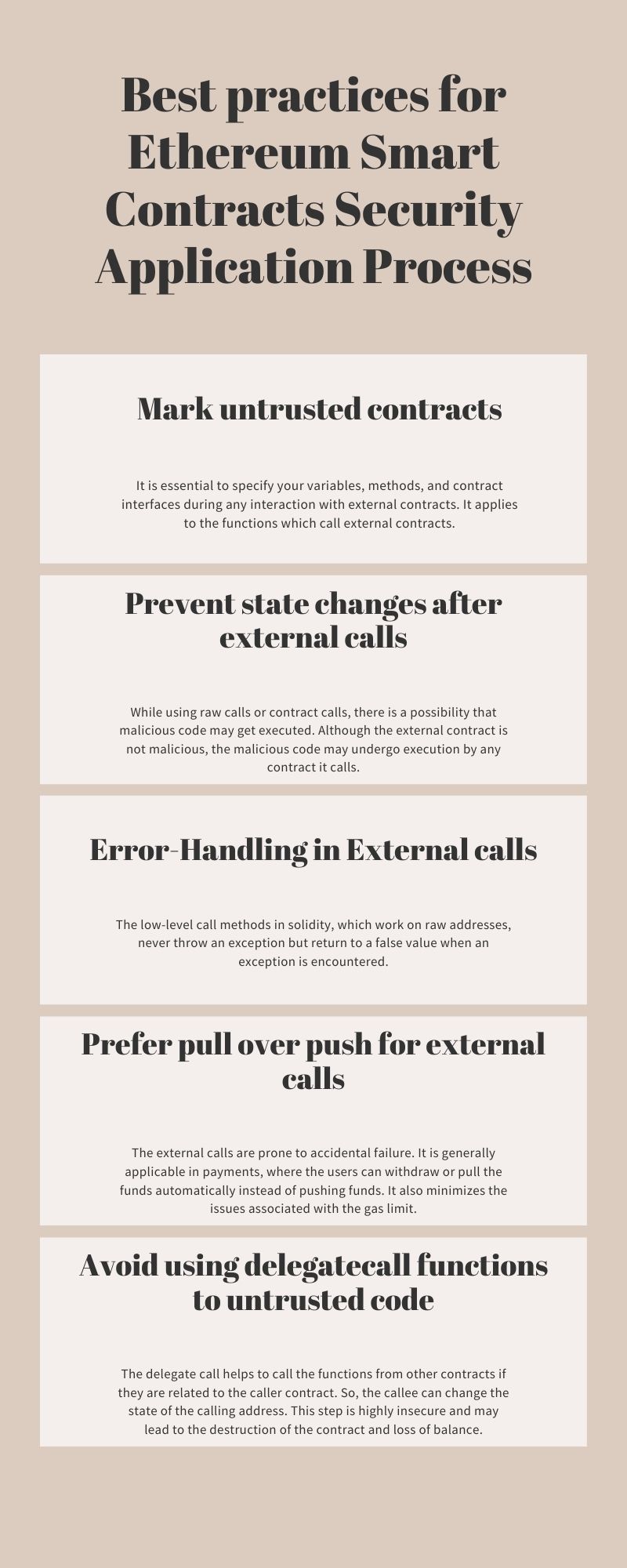 Best practices for Ethereum Smart Contracts Security Application Process

Mark untrusted contracts

It is essential to specify your variables, methods, and contract interfaces during any interaction with external contracts. It applies to the functions which call external contracts.

Prevent state changes after external calls

While using raw calls or contract calls, there is a possibility that malicious code may get executed. Although the external contract is not malicious, the malicious code may undergo execution by any contract it calls.

Error-Handling in External calls

The low-level call methods in solidity, which work on raw addresses, never throw an exception but return to a false value when an exception is encountered.

Prefer pull over push for external calls

The external calls are prone to accidental failure. It is generally applicable in payments, where the users can withdraw or pull the funds automatically instead of pushing funds. It also minimizes the issues associated with the gas limit.

Avoid using delegatecall functions to untrusted code

The delegate call helps to call the functions from other contracts if they are related to the caller contract. So, the callee can change the state of the calling address. This step is highly insecure and may lead to the destruction of the contract and loss of balance.