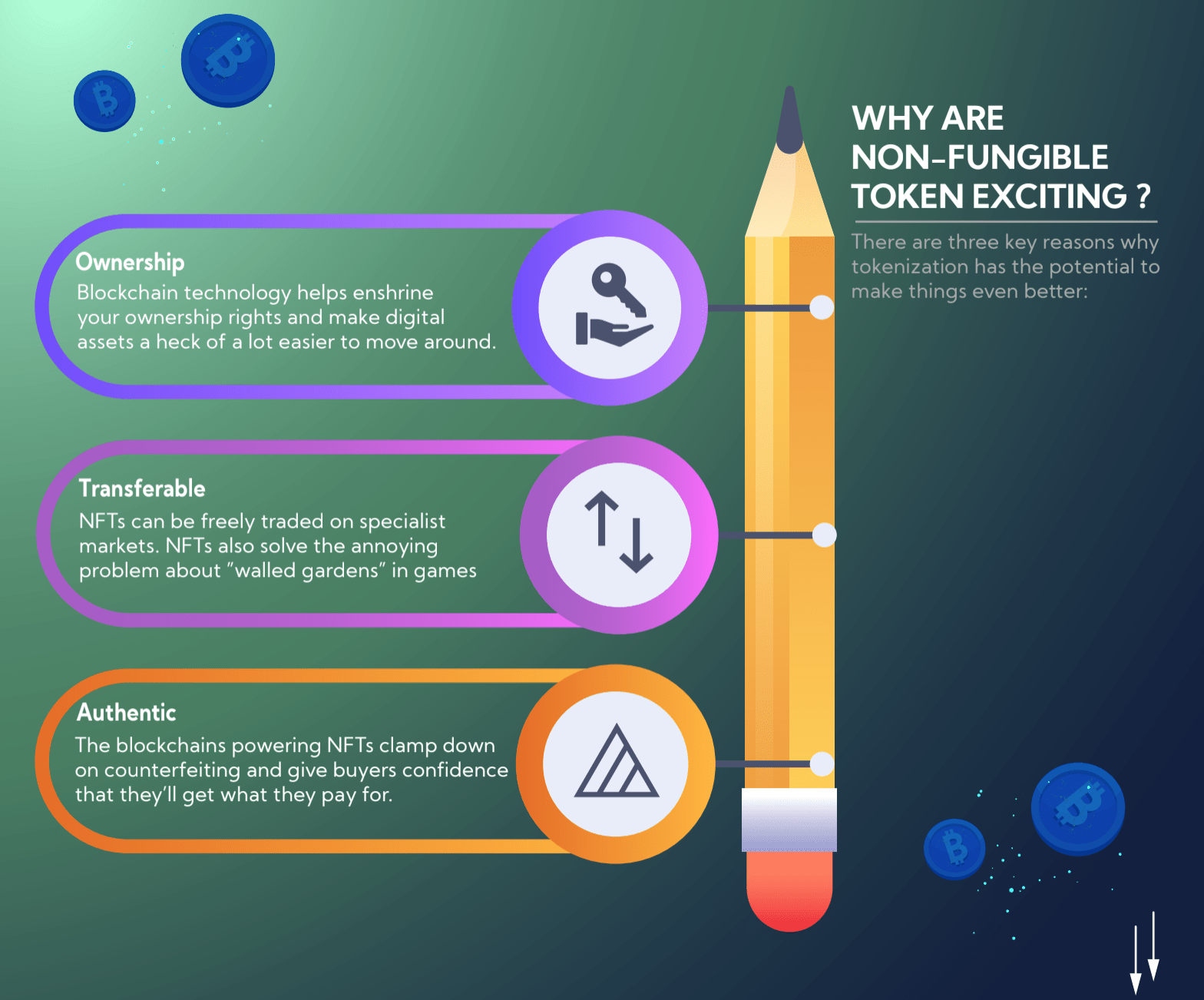 WHY ARE NON-FUNGIBLE TOKEN EXCITING ?

There are three key reasons why tokenization has the potential to make things even better:

Ownership

Blockchain technology helps enshrine your ownership rights and make digital assets a heck of a lot easier to move around.

Transferable

NFTs can be freely traded on specialist markets. NFTs also solve the annoying problem about "walled gardens" in games

Authentic

The blockchains powering NFTs clamp down on counterfeiting and give buyers confidence that they'll get what they pay for.